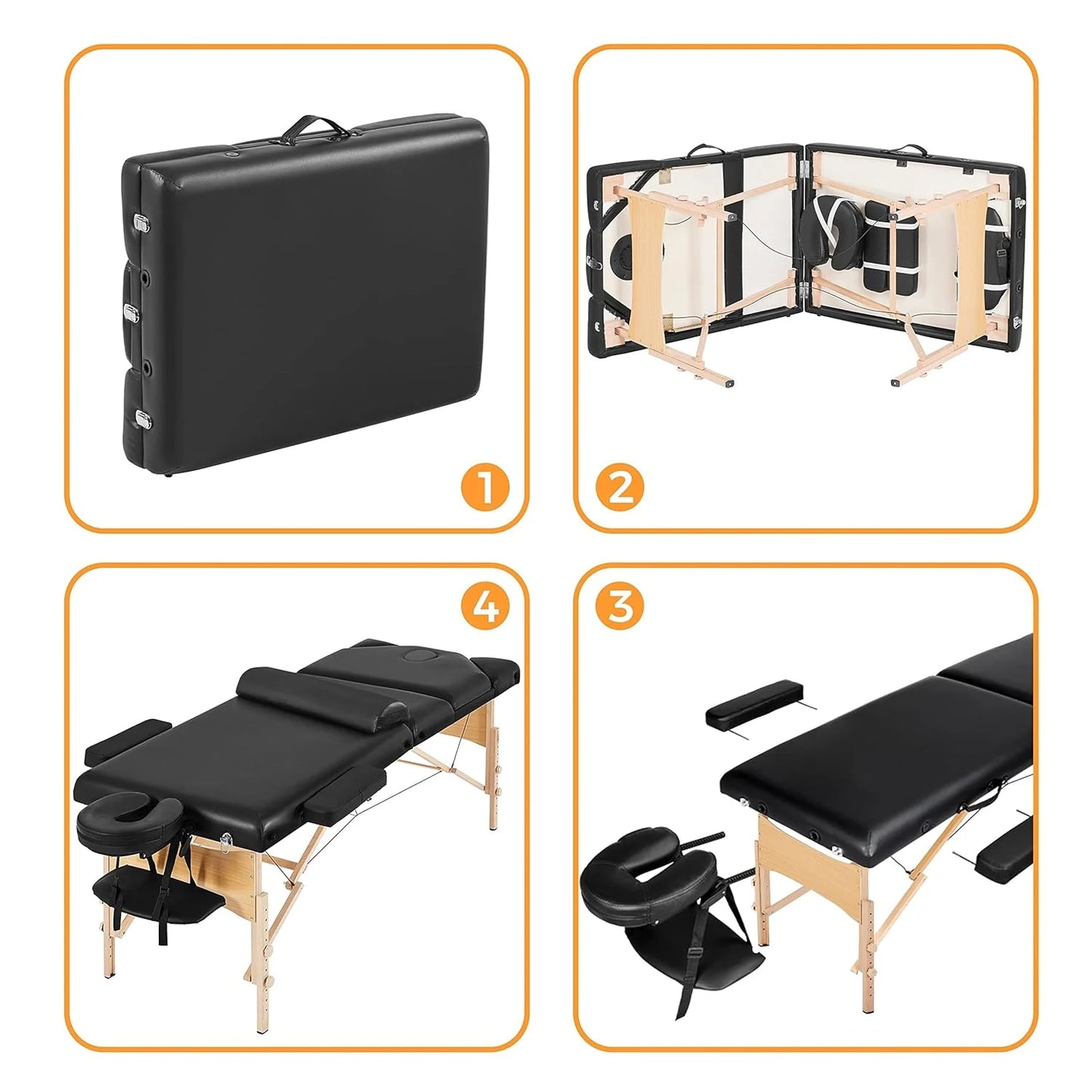 1

2

4

3